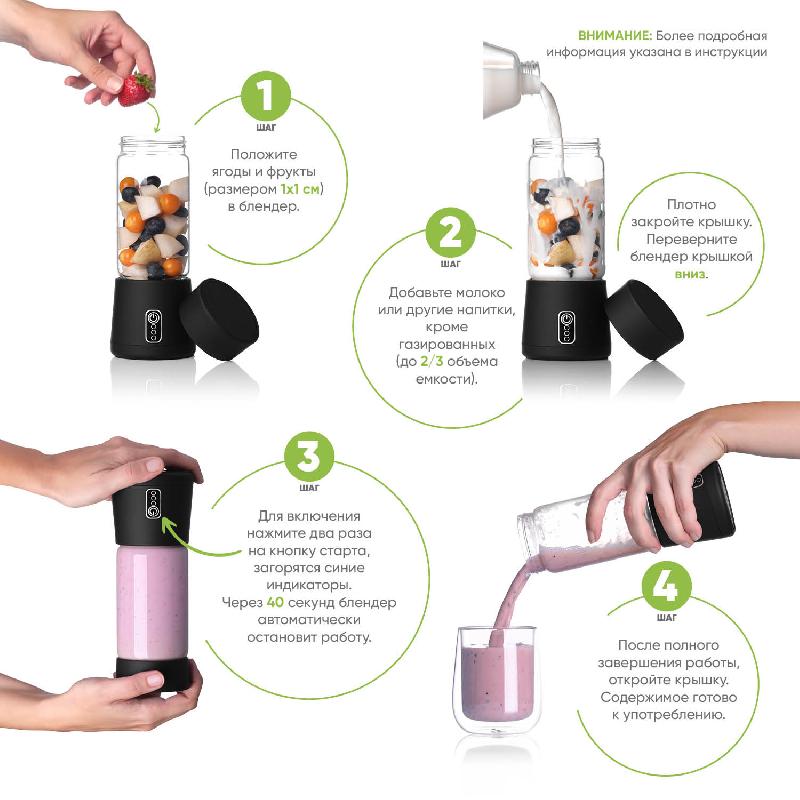 ВНИМАНИЕ: Более подробная информация указана в инструкции

1
ШАГ

Положите ягоды и фрукты (размером 1х1 см) в блендер.

2
ШАГ

Добавьте молоко или другие напитки, кроме газированных (до 2/3 объема емкости).

Плотно закройте крышку. Переверните блендер крышкой вниз.

3
ШАГ

Для включения нажмите два раза на кнопку старта, загорятся синие индикаторы. Через 40 секунд блендер автоматически остановит работу.

4
ШАГ

После полного завершения работы, откройте крышку. Содержимое готово к употреблению.