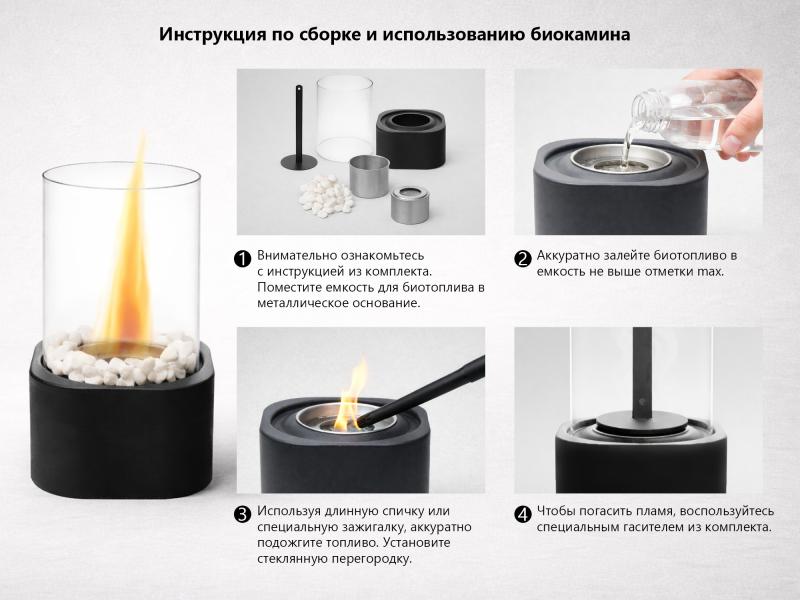 Инструкция по сборке и использованию биокамина

1 Внимательно ознакомьтесь с инструкцией из комплекта. Поместите емкость для биотоплива в металлическое основание.

2 Аккуратно залейте биотопливо в емкость не выше отметки max.

3 Используя длинную спичку или специальную зажигалку, аккуратно подожгите топливо. Установите стеклянную перегородку.

4 Чтобы погасить пламя, воспользуйтесь специальным гасителем из комплекта.